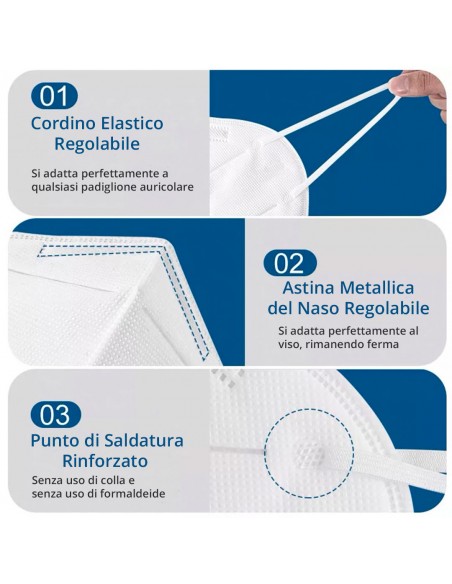 01
Cordino Elastico Regolabile

Si adatta perfettamente a qualsiasi padiglione auricolare

02
Astina Metallica del Naso Regolabile

Si adatta perfettamente al viso, rimanendo ferma

03
Punto di Saldatura Rinforzato

Senza uso di colla e senza uso di formaldeide