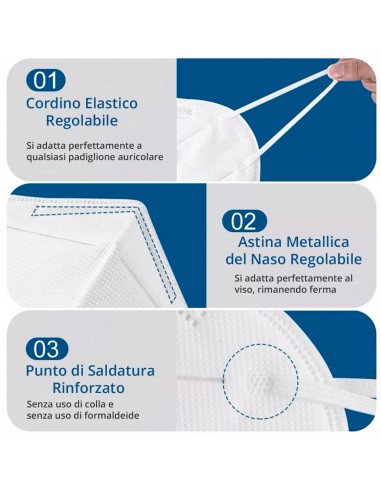 01
Cordino Elastico Regolabile

Si adatta perfettamente a qualsiasi padiglione auricolare

02
Astina Metallica del Naso Regolabile

Si adatta perfettamente al viso, rimanendo ferma

03
Punto di Saldatura Rinforzato

Senza uso di colla e senza uso di formaldeide